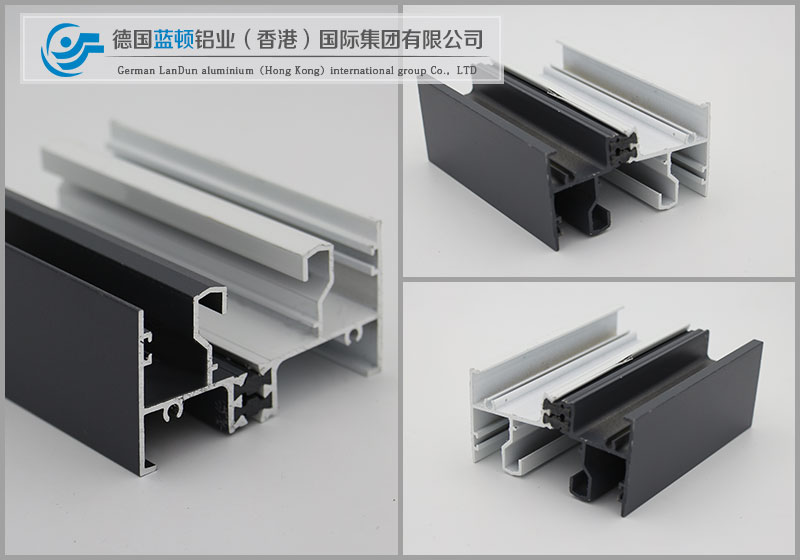 德国蓝顿铝业（香港）国际集团有限公司
German LanDun aluminium (Hong Kong) international group Co., LTD